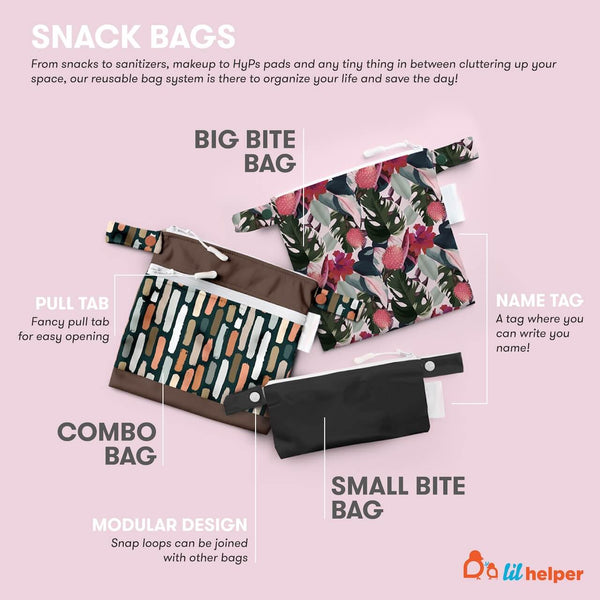 SNACK BAGS
From snacks to sanitizers, makeup to HyPs pads and any tiny thing in between cluttering up your space, our reusable bag system is there to organize your life and save the day!

BIG BITE BAG

PULL TAB
Fancy pull tab for easy opening

NAME TAG
A tag where you can write you name!

COMBO BAG

SMALL BITE BAG

MODULAR DESIGN
Snap loops can be joined with other bags

lil helper